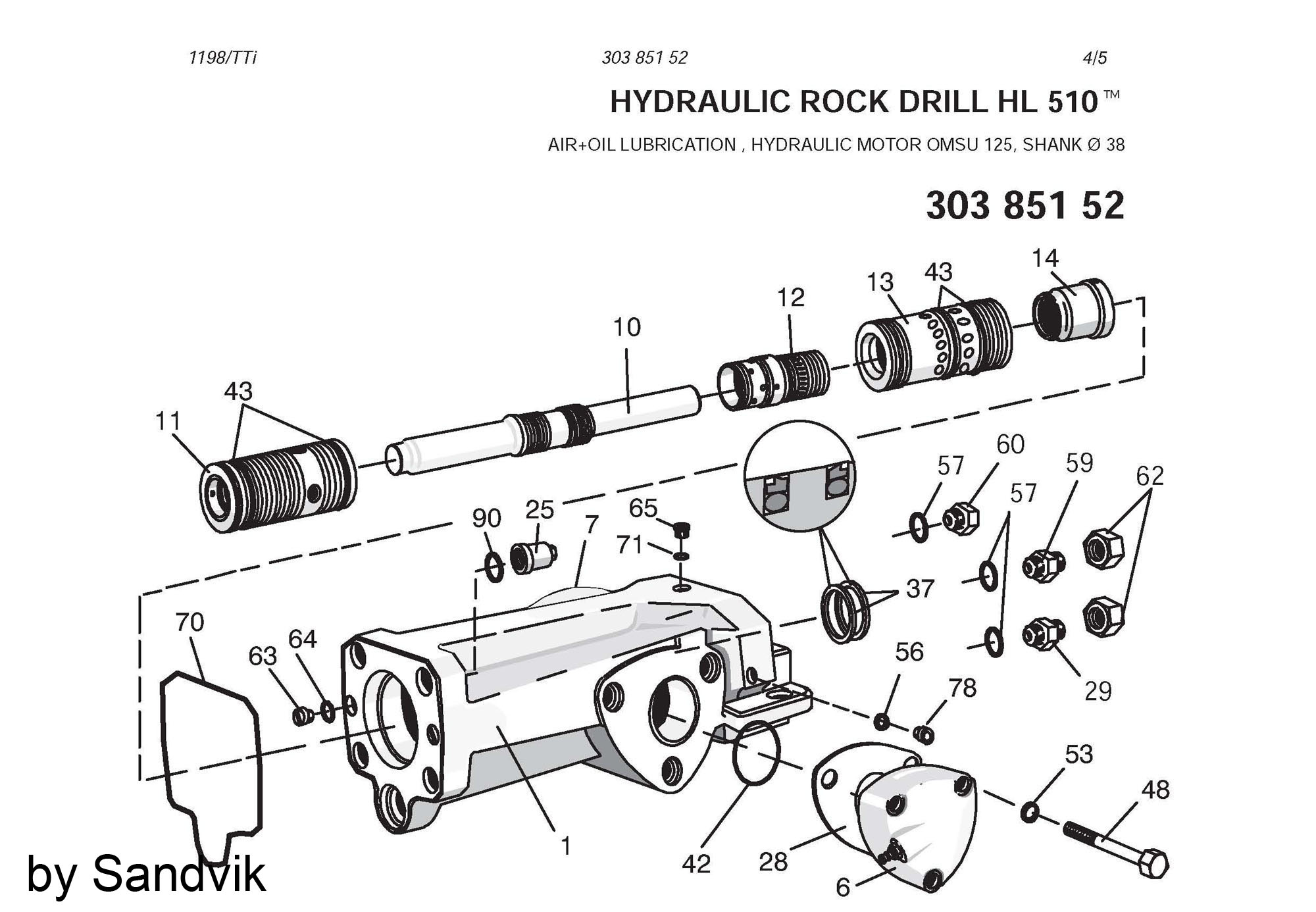 1198/TTi 303 851 52 4/5

HYDRAULIC ROCK DRILL HL 510™

AIR+OIL LUBRICATION , HYDRAULIC MOTOR OMSU 125, SHANK Ø 38

303 851 52

14
43
13
12
10
43
11
60
57
59
62
57
90
25
65
7
71
37
70
64
63
56
78
29
53
48
1
42
28
6

by Sandvik