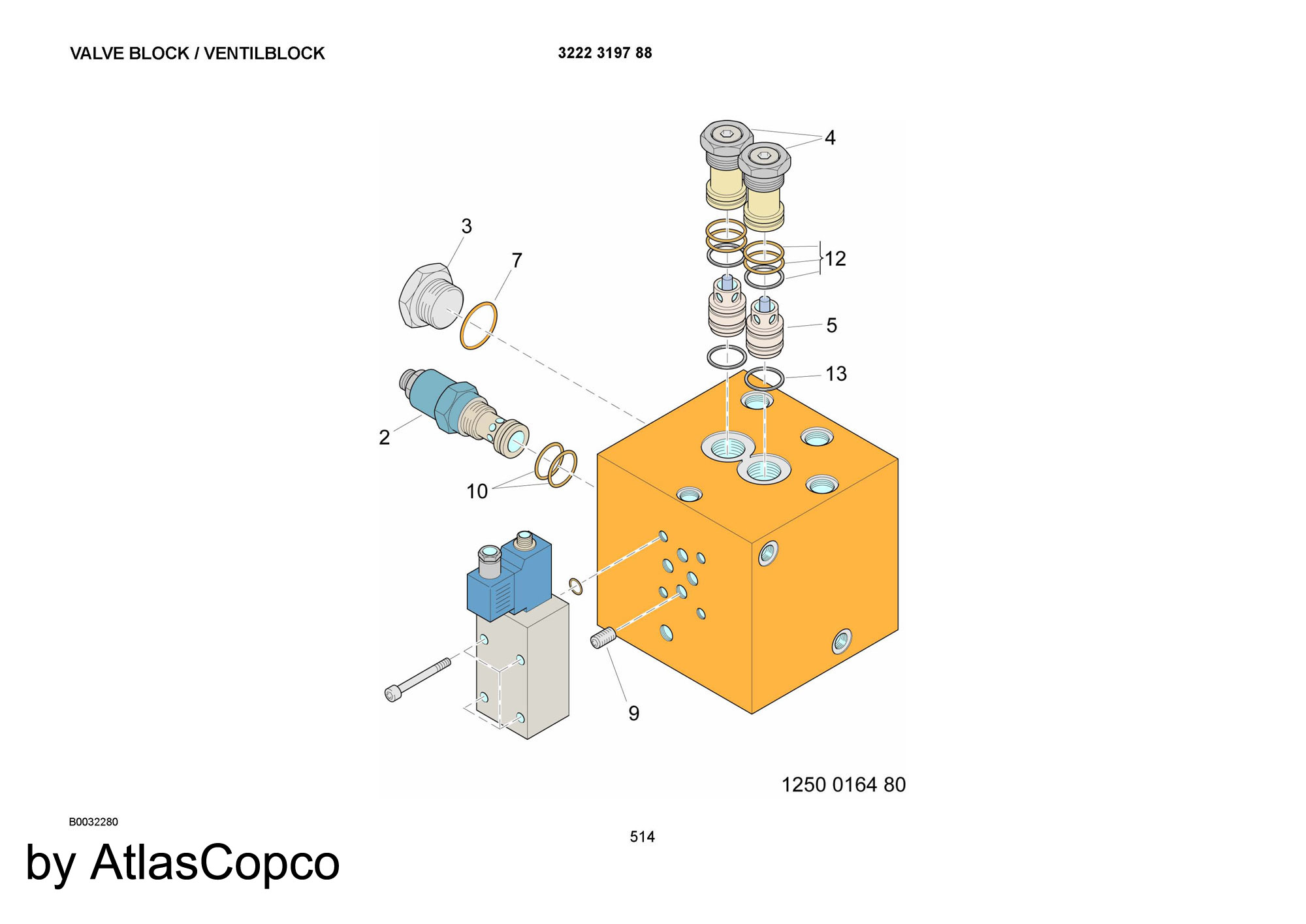 VALVE BLOCK / VENTILBLOCK

3222 3197 88

4

3

7

12

5

13

2

10

9

1250 0164 80

B0032280

514

by AtlasCopco