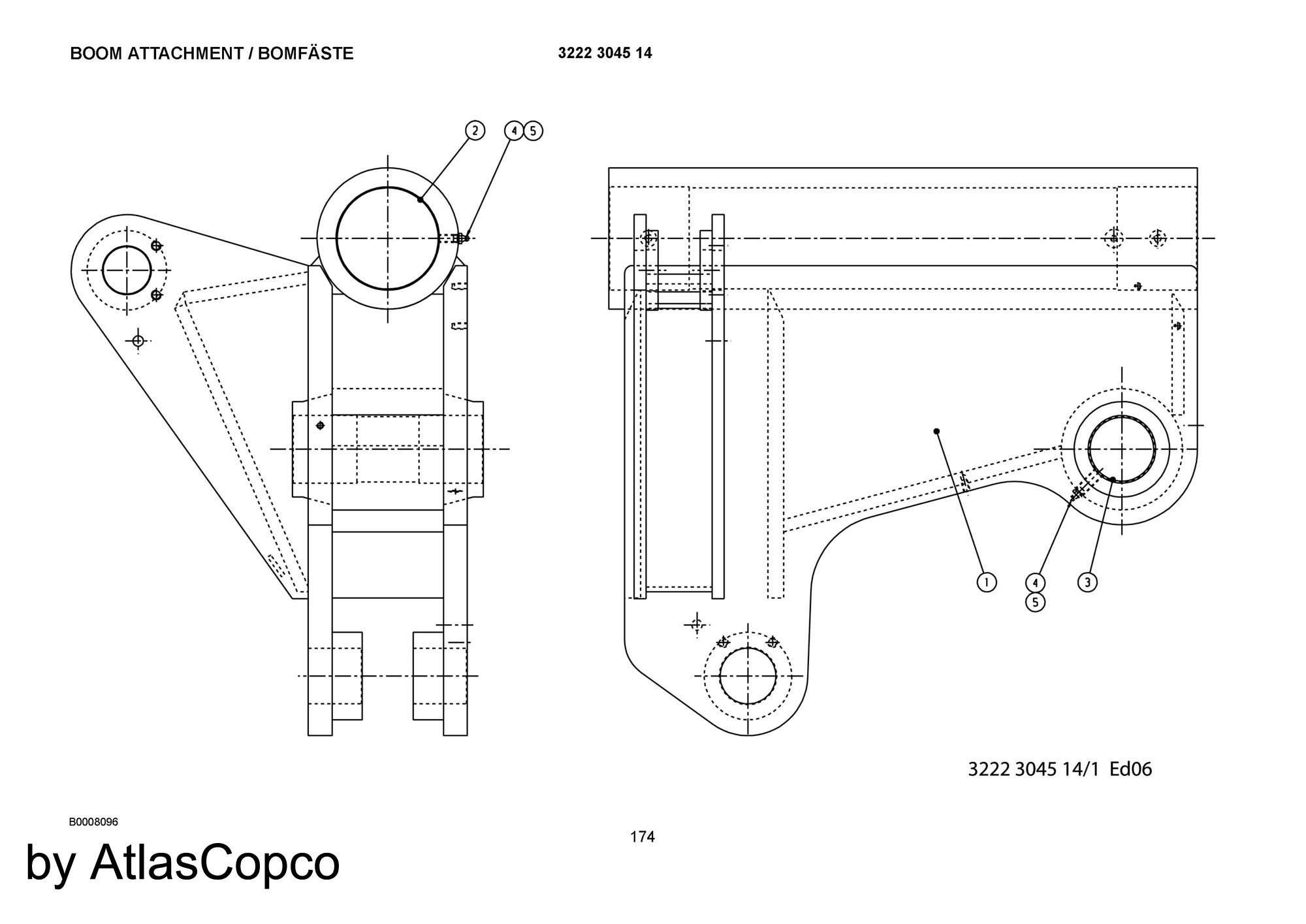 BOOM ATTACHMENT / BOMFÄSTE

3222 3045 14

2

4 5

1

4

5

3

3222 3045 14/1 Ed06

B0008096

174

by AtlasCopco