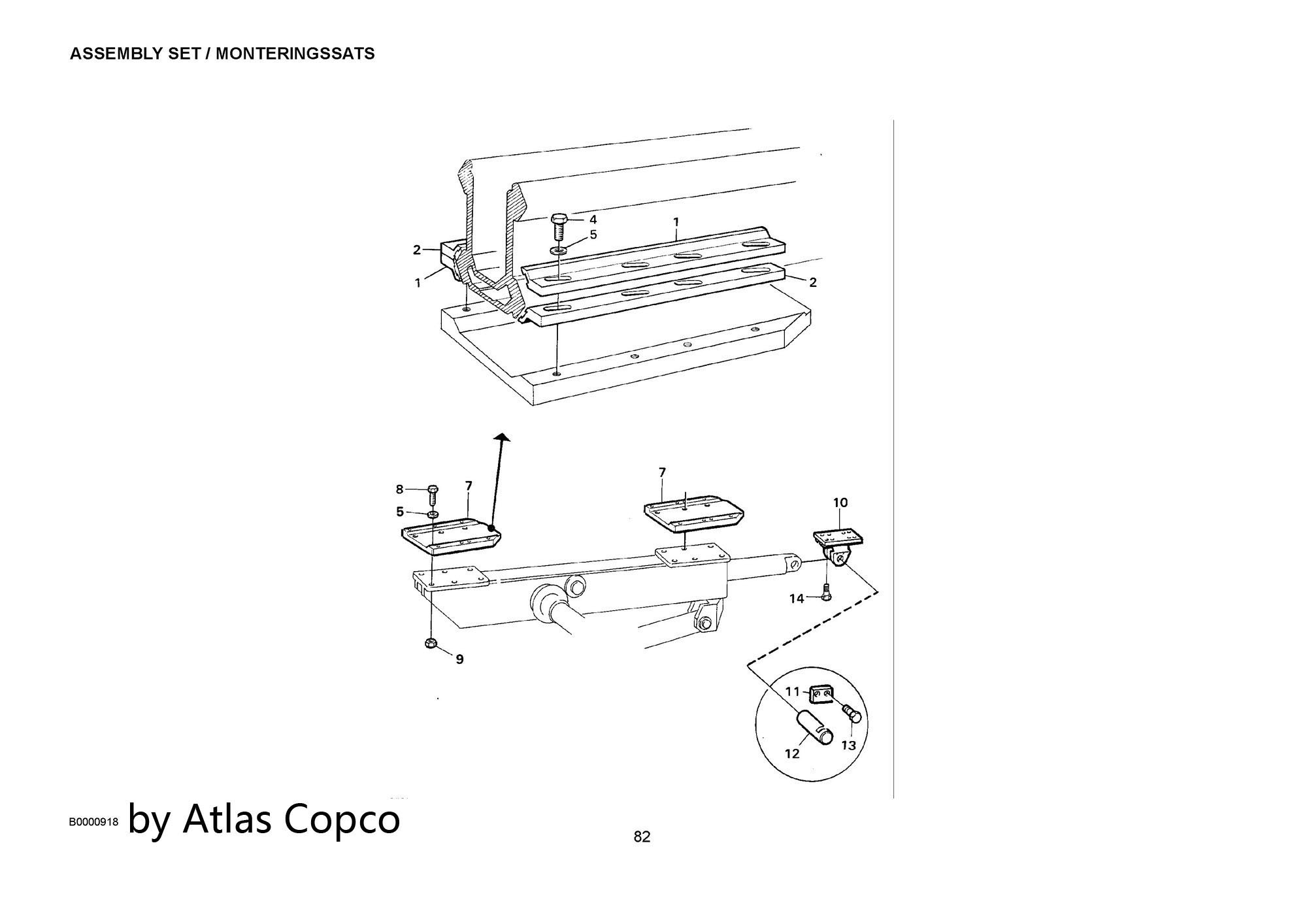 ASSEMBLY SET / MONTERINGSSATS

4
5
1
2
1
2

8
7
5
7
10
14
9
11
12
13

B0000918 by Atlas Copco

82