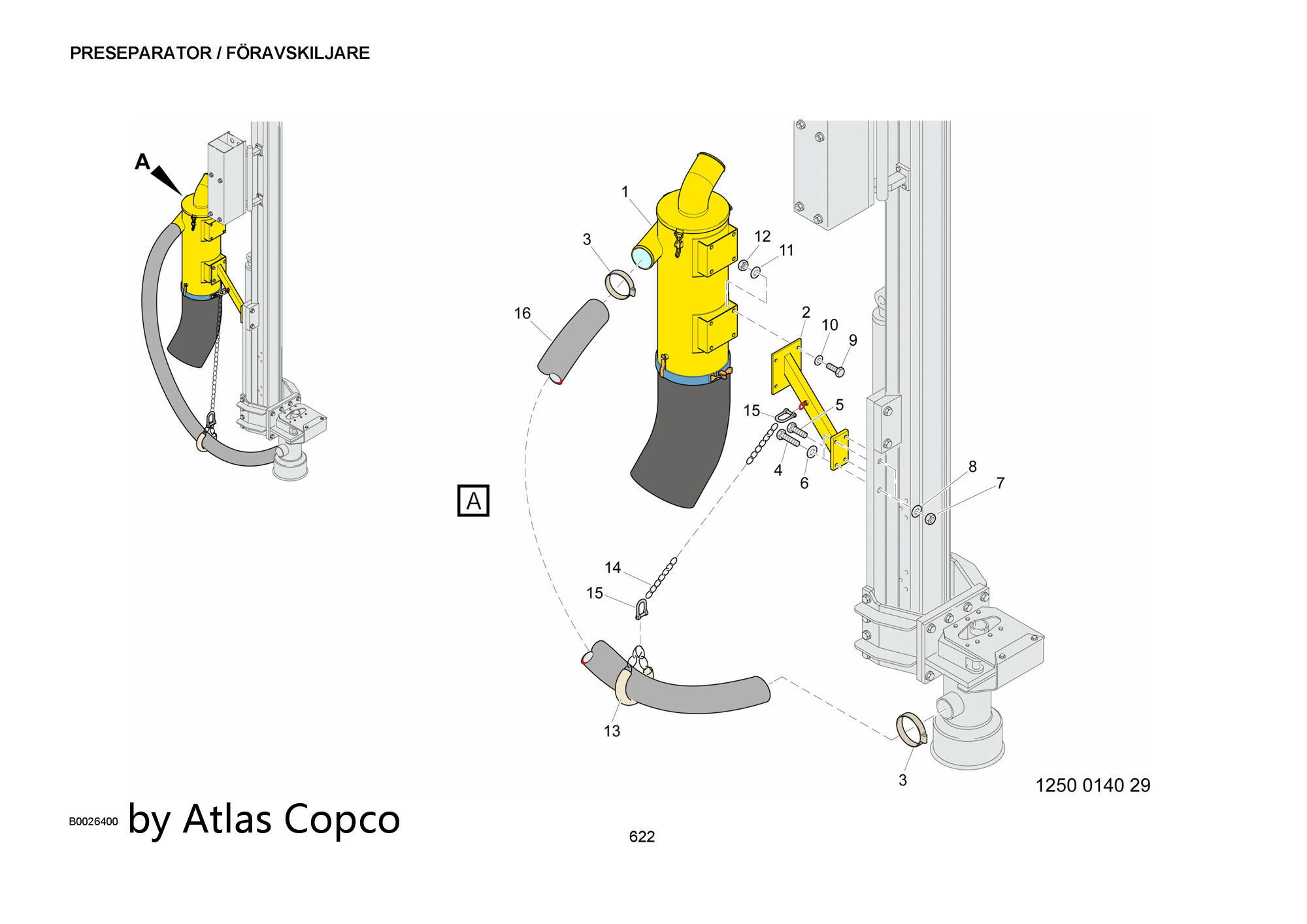 PRESEPARATOR / FÖRAVSKILJARE

A

1
3
12
11
16
2
10
9
15
5
4
6
8
7
A
14
15
13
3

1250 0140 29

B0026400 by Atlas Copco

622