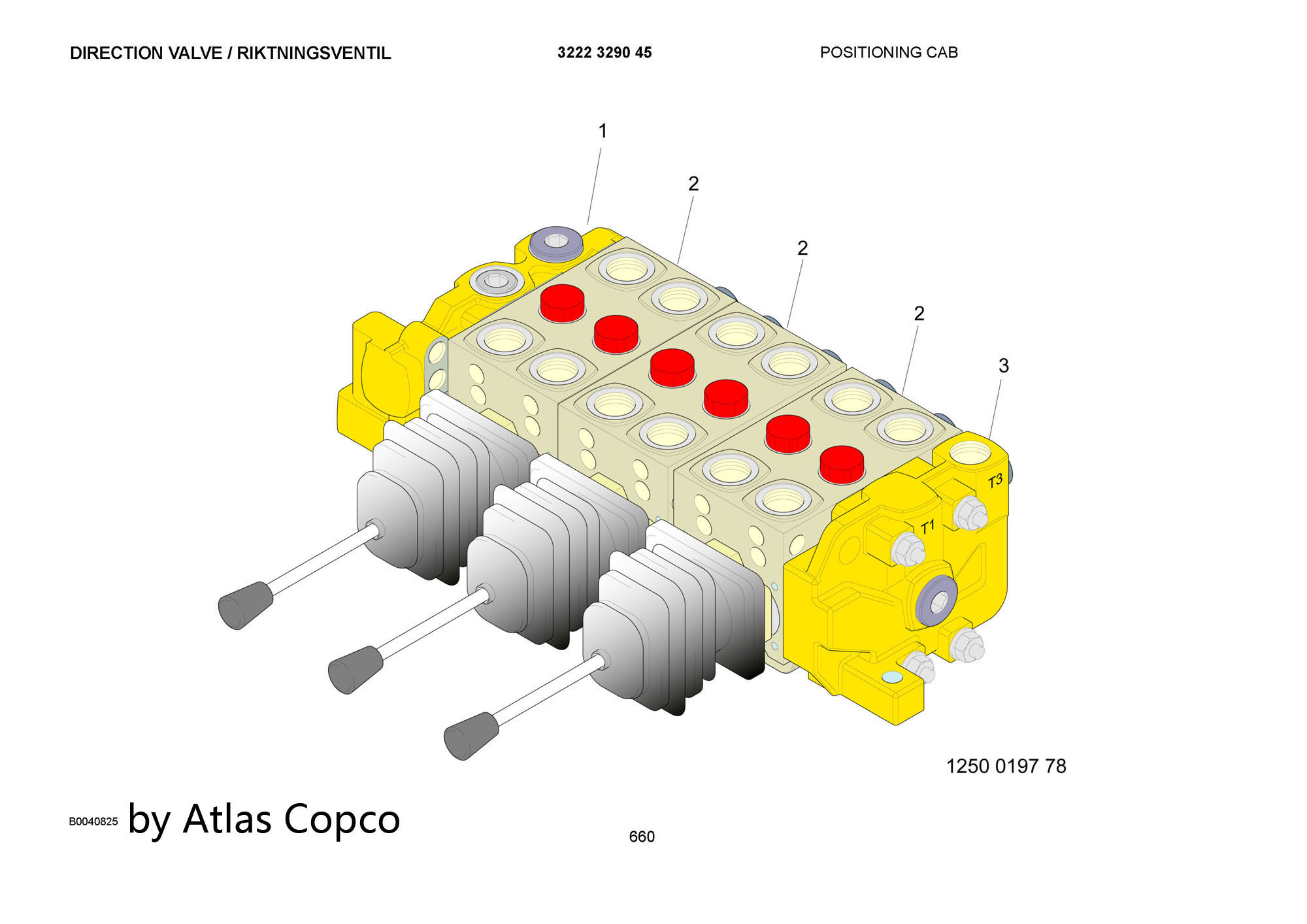 DIRECTION VALVE / RIKTNINGSVENTIL
3222 3290 45
POSITIONING CAB

1
2
2
2
3
T3
T1

1250 0197 78

B0040825 by Atlas Copco

660