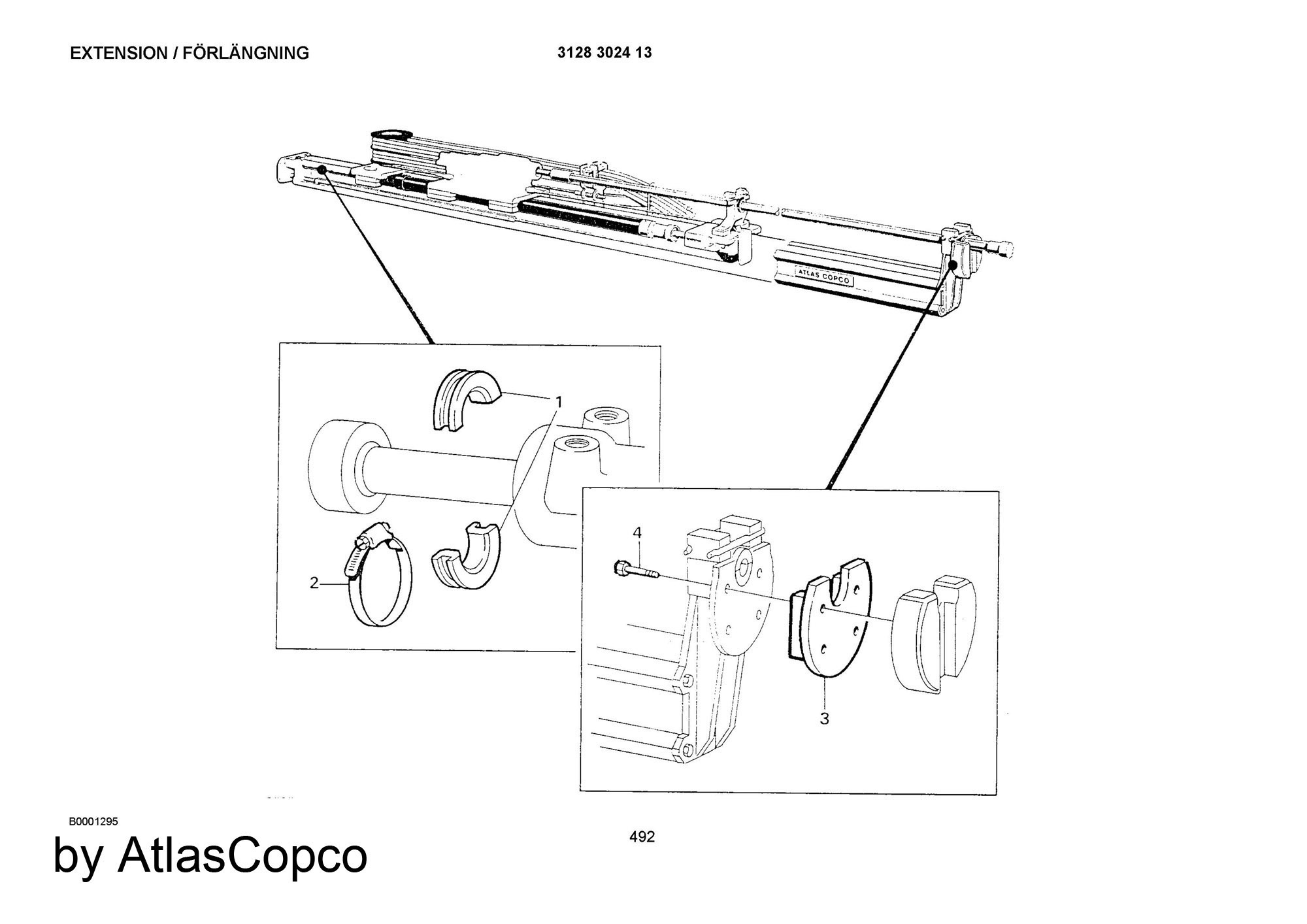 EXTENSION / FÖRLÄNGNING

3128 3024 13

ATLAS COPCO

1

2

4

3

B0001295

492

by AtlasCopco