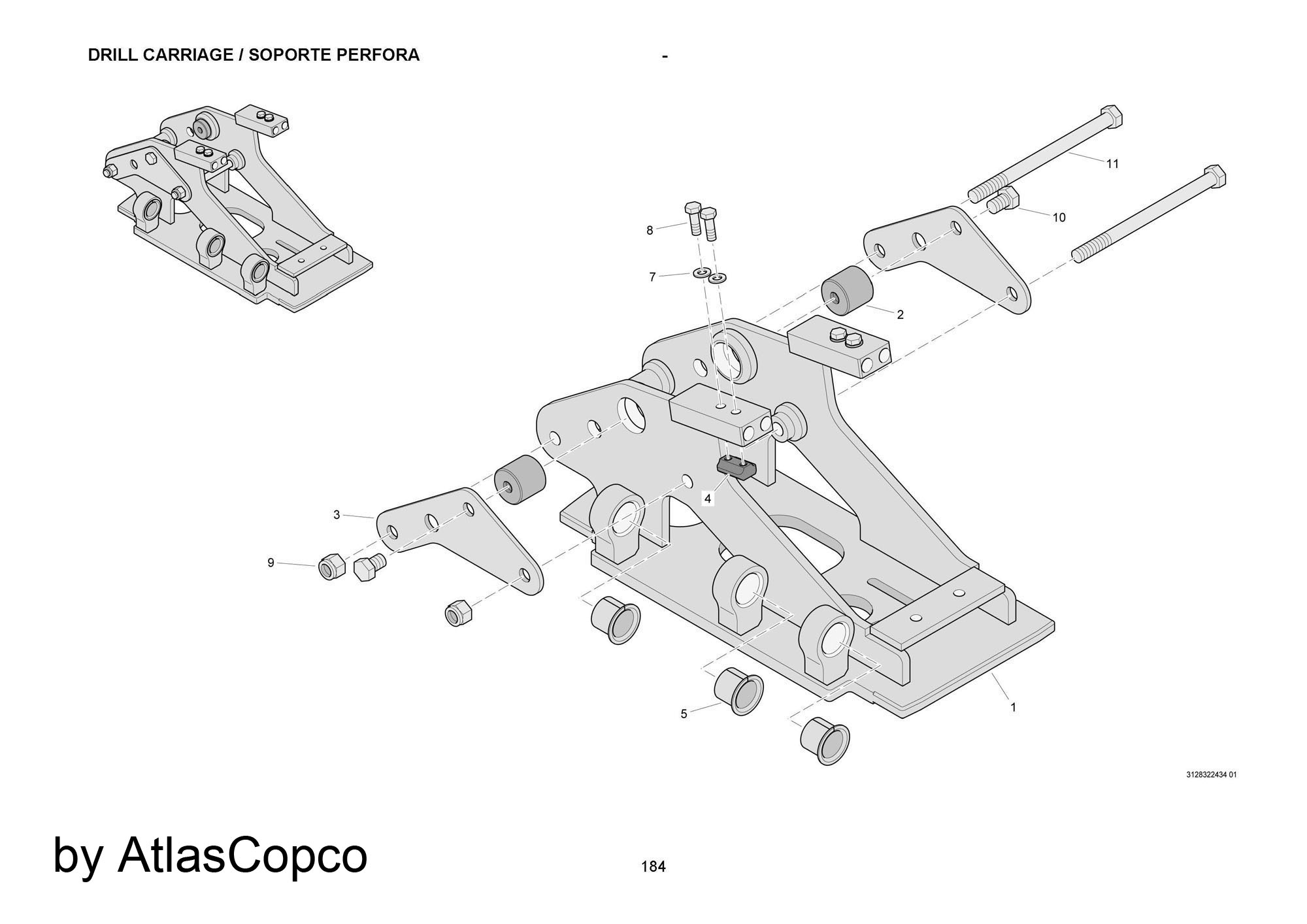 DRILL CARRIAGE / SOPORTE PERFORA -

11

10

8

7

2

4

3

9

5

1

3128322434 01

by AtlasCopco

184