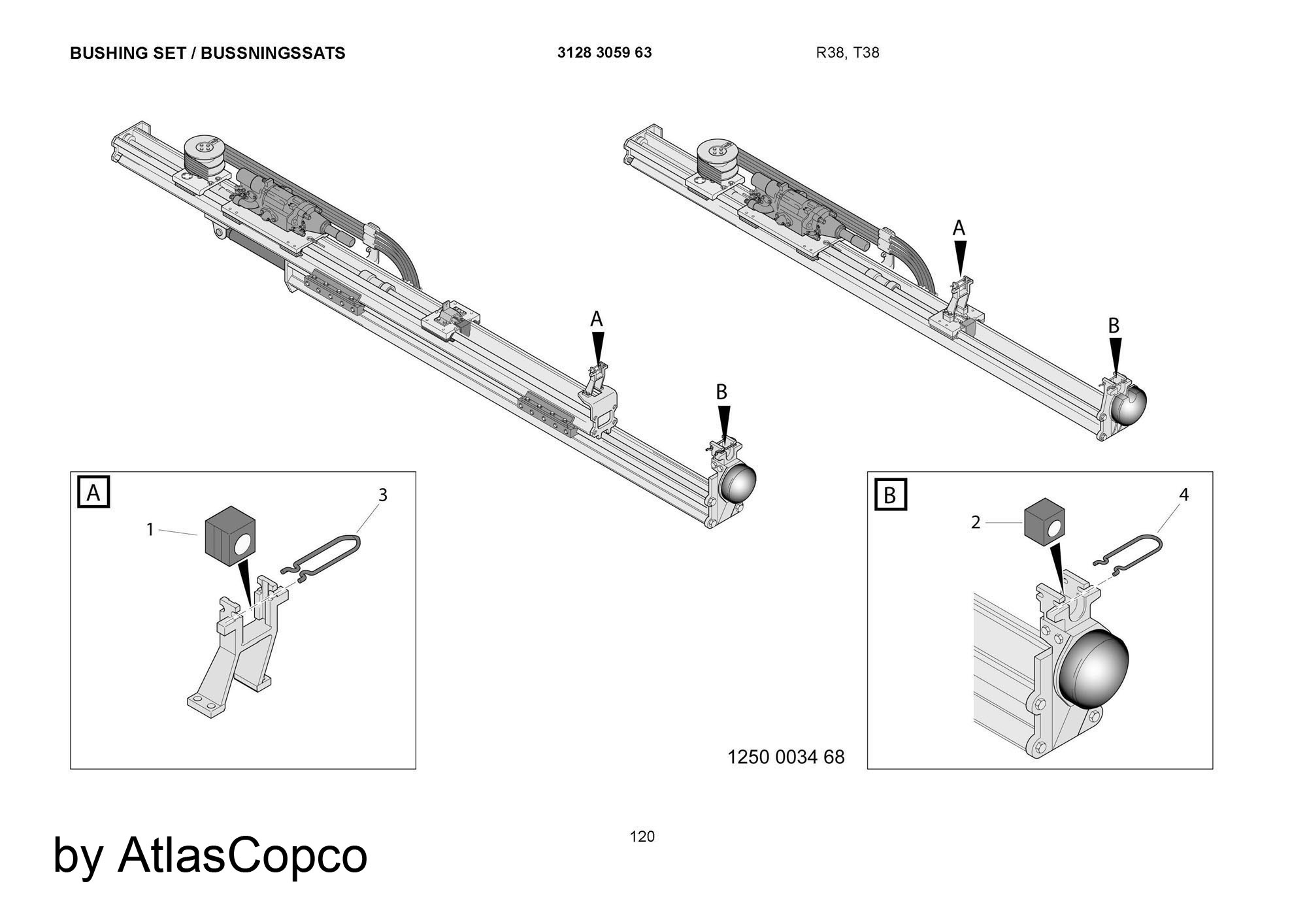 BUSHING SET / BUSSNINGSSATS 3128 3059 63 R38, T38

A

B

A

B

A

1

3

B

2

4

1250 0034 68

120

by AtlasCopco