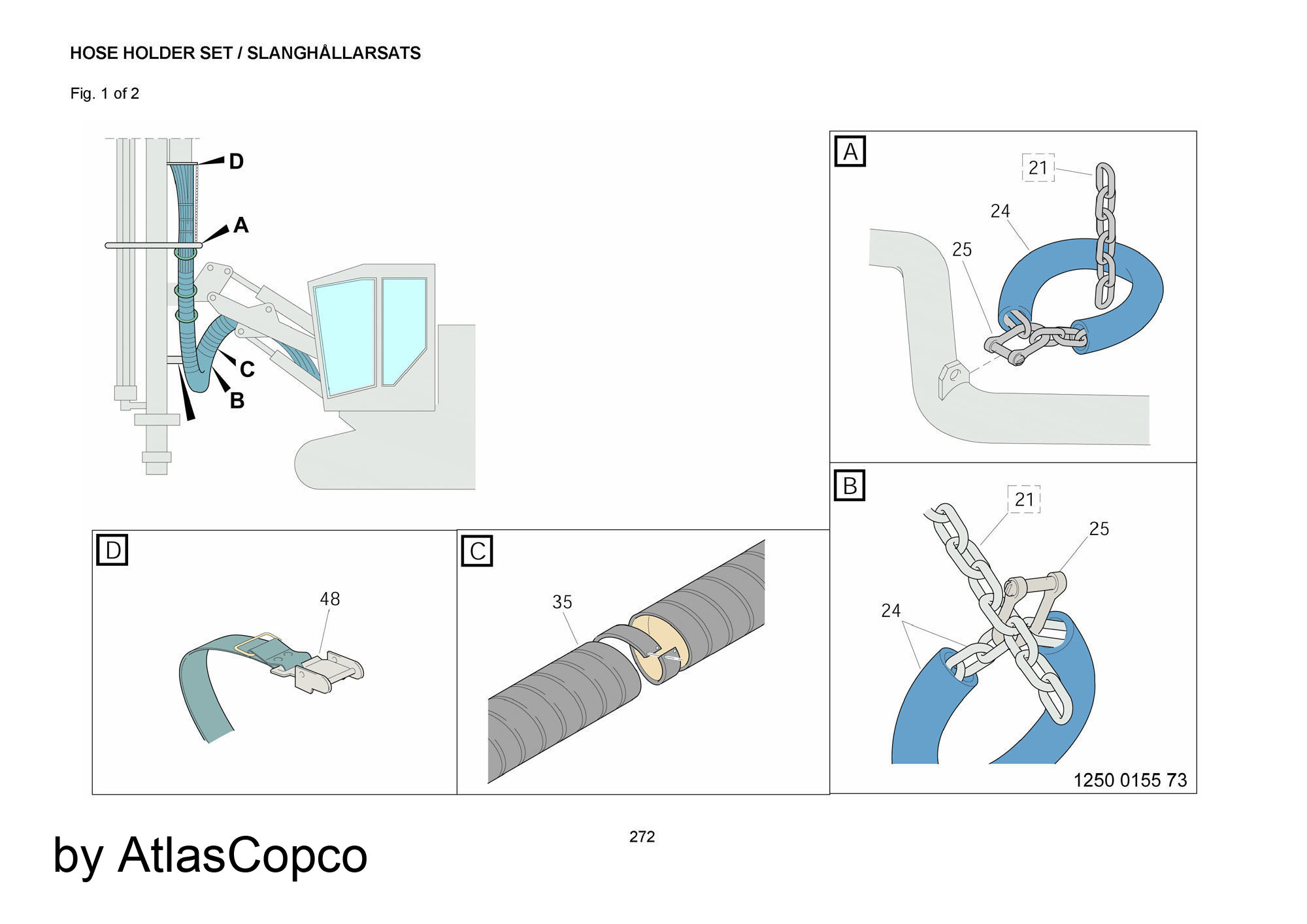 HOSE HOLDER SET / SLANGHÅLLARSATS

Fig. 1 of 2

D

A

C

B

A

21

24

25

B

21

25

24

1250 0155 73

D

48

C

35

272

by AtlasCopco