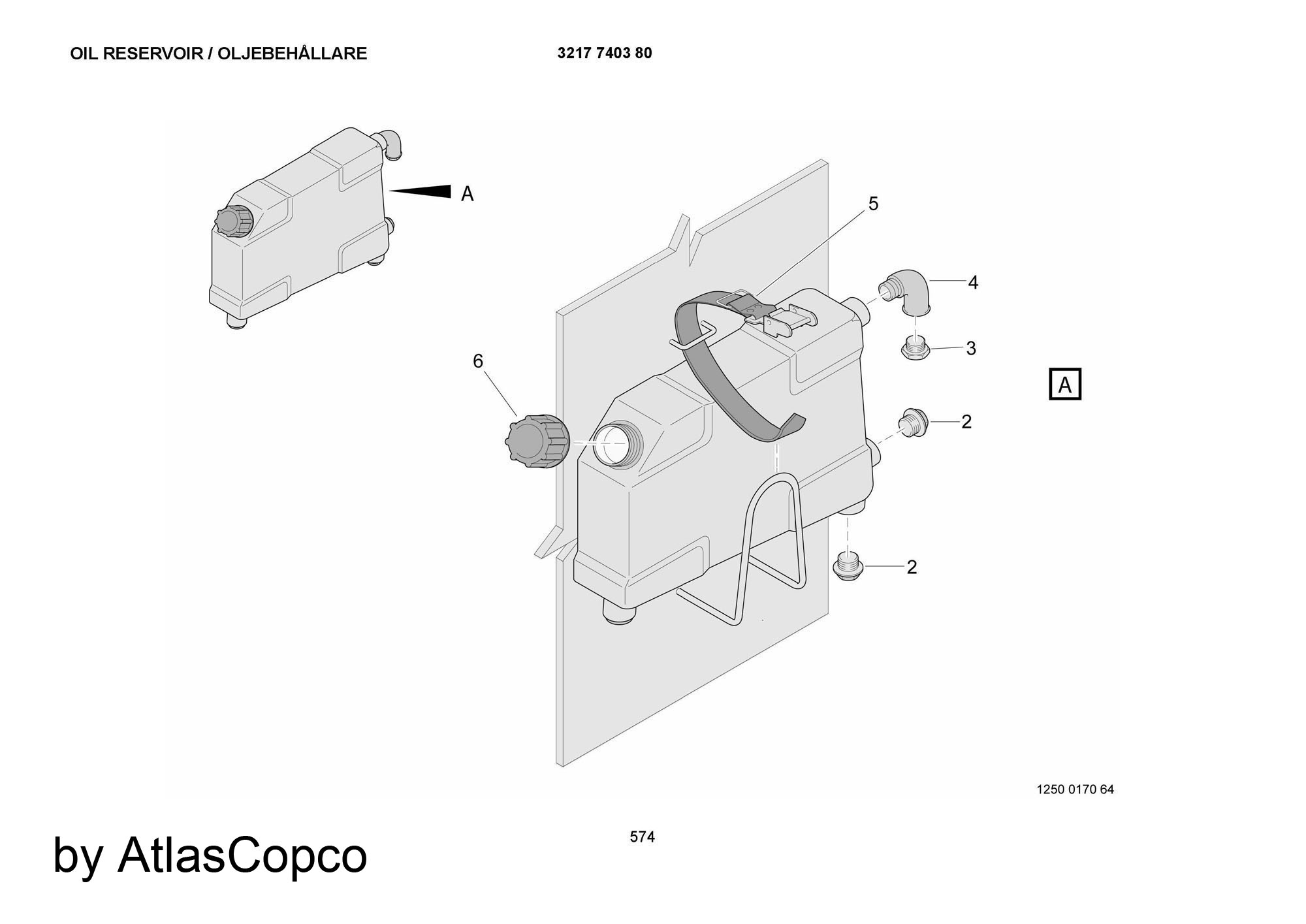 OIL RESERVOIR / OLJEBEHÅLLARE

3217 7403 80

A

5

4

3

6

A

2

2

1250 0170 64

574

by AtlasCopco