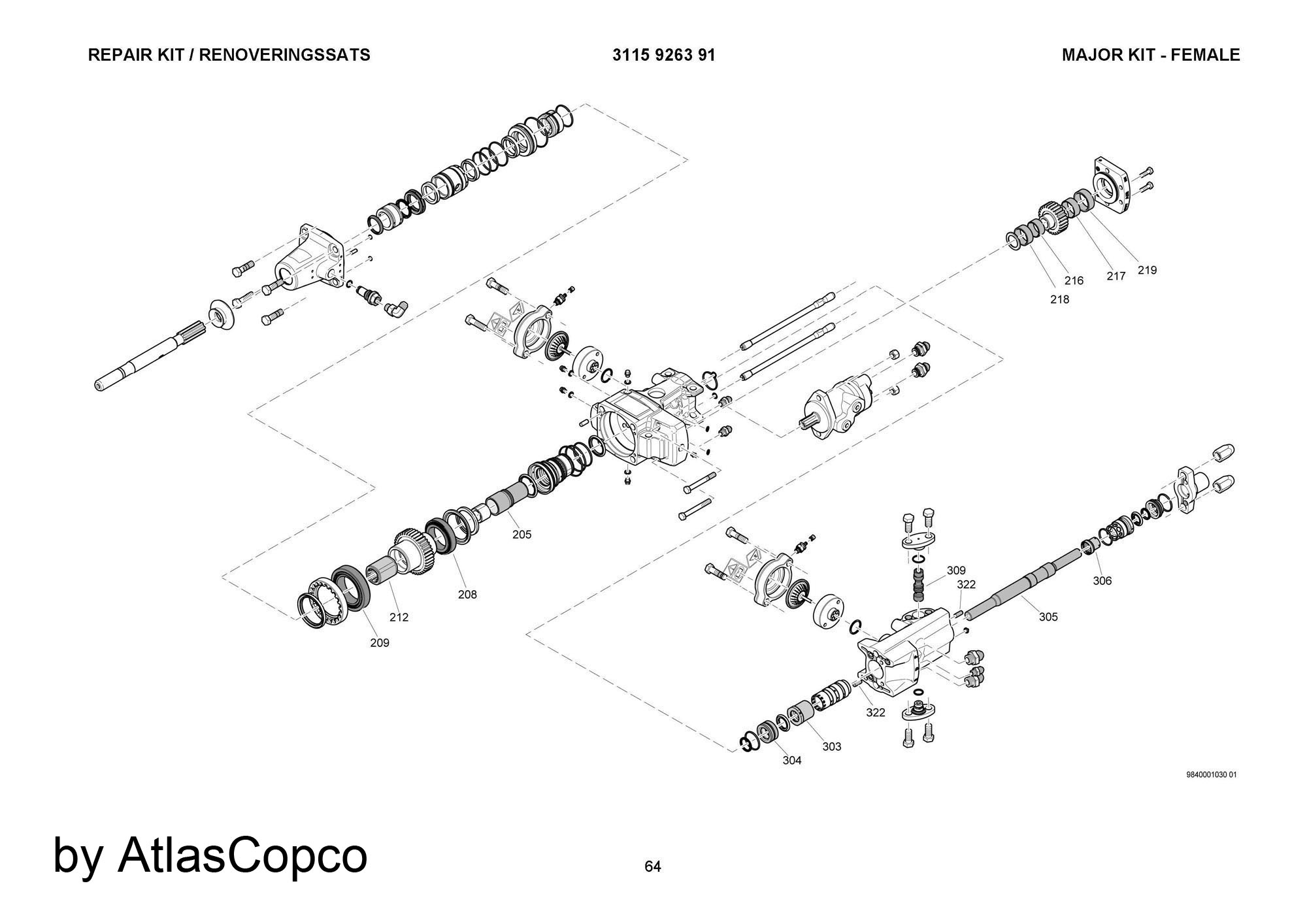 REPAIR KIT / RENOVERINGSSATS

3115 9263 91

MAJOR KIT - FEMALE

219
217
216
218

205

208

212

209

309
322

306

305

322

303

304

9840001030 01

by AtlasCopco

64