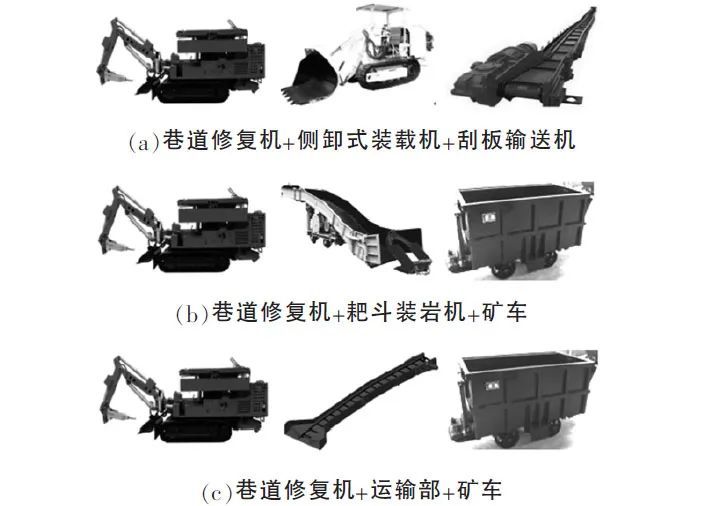 (a)巷道修复机+侧卸式装载机+刮板输送机

(b)巷道修复机+耙斗装岩机+矿车

(c)巷道修复机+运输部+矿车