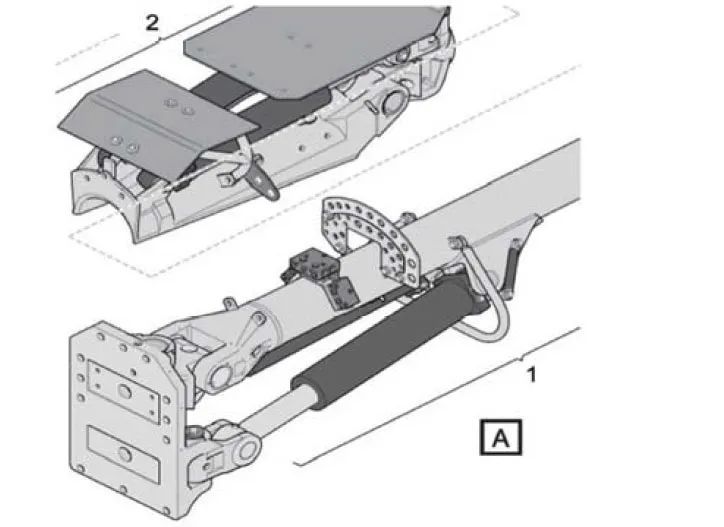 2

1

A