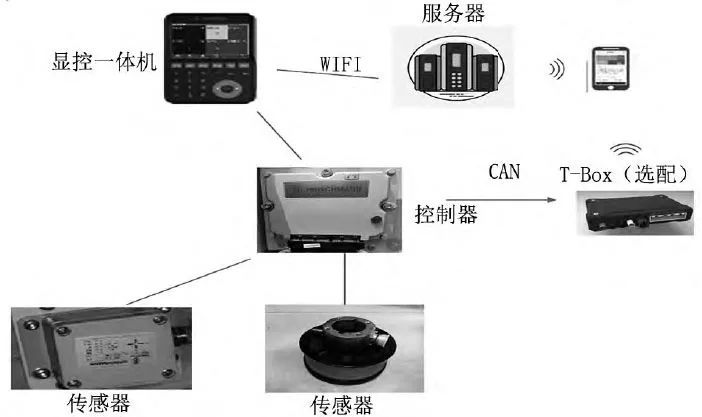 服务器

显控一体机

WIFI

CAN

T-Box（选配）

控制器

传感器

传感器