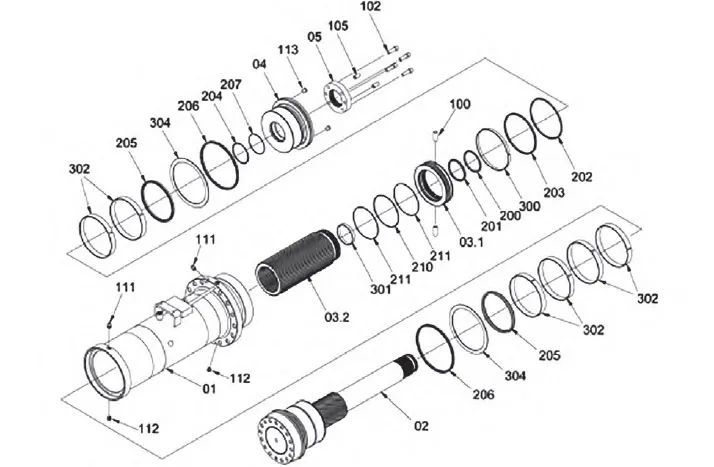 102
105
05
113
04
207
204
206
304
205
302
100
202
203
300
200
201
03.1
211
210
211
301
111
111
03.2
302
302
205
304
206
112
01
112
02