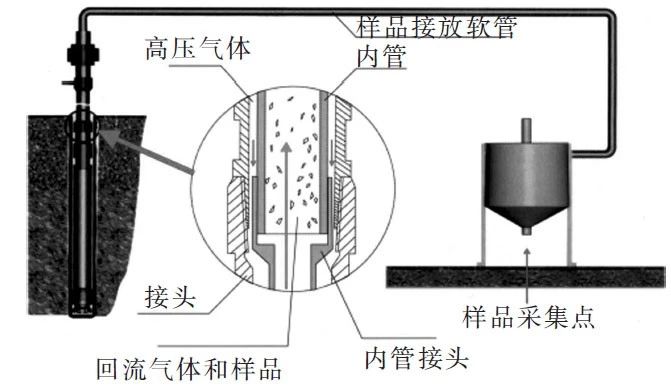 样品接放软管
高压气体
内管
接头
回流气体和样品
内管接头
样品采集点