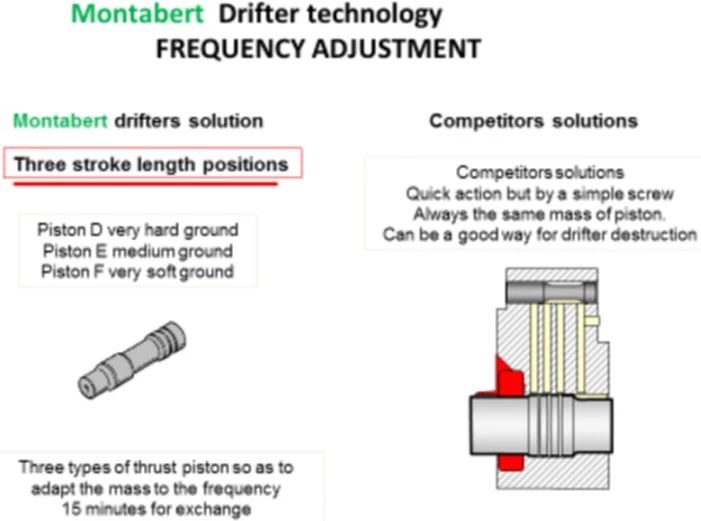 Montabert Drifter technology
FREQUENCY ADJUSTMENT

Montabert drifters solution

Three stroke length positions

Piston D very hard ground
Piston E medium ground
Piston F very soft ground

Three types of thrust piston so as to adapt the mass to the frequency
15 minutes for exchange

Competitors solutions

Competitors solutions
Quick action but by a simple screw
Always the same mass of piston.
Can be a good way for drifter destruction