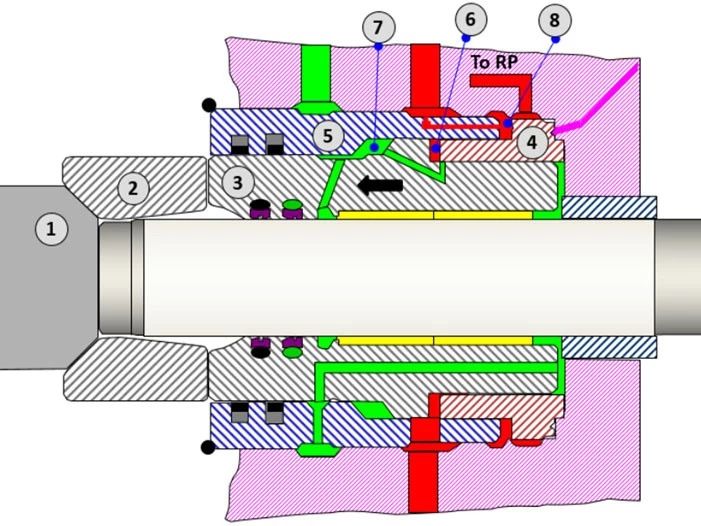 7
6
8
To RP
5
4
2
3
1