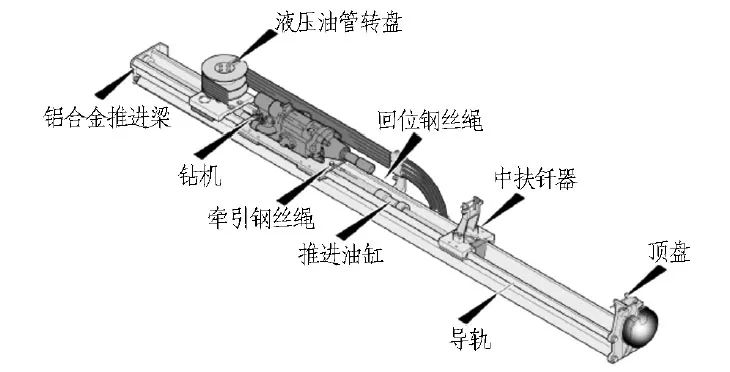 液压油管转盘
铝合金推进梁
回位钢丝绳
钻机
中扶钎器
牵引钢丝绳
推进油缸
顶盘
导轨